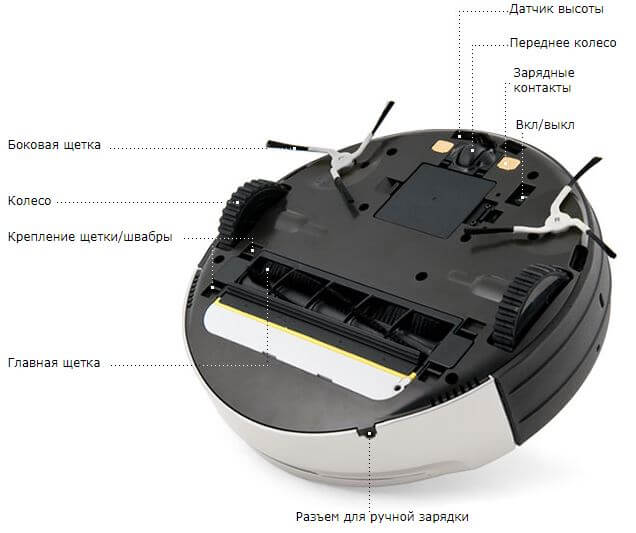 Датчик высоты
Переднее колесо
Зарядные контакты
Вкл/выкл
Боковая щетка
Колесо
Крепление щетки/швабры
Главная щетка
Разъем для ручной зарядки