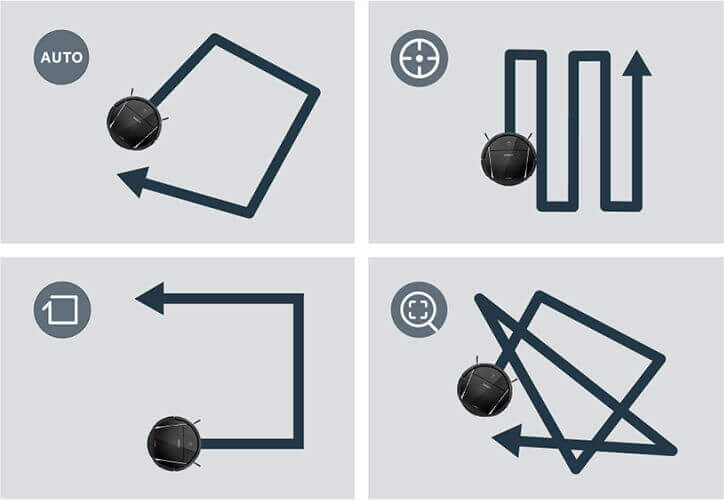 AUTO