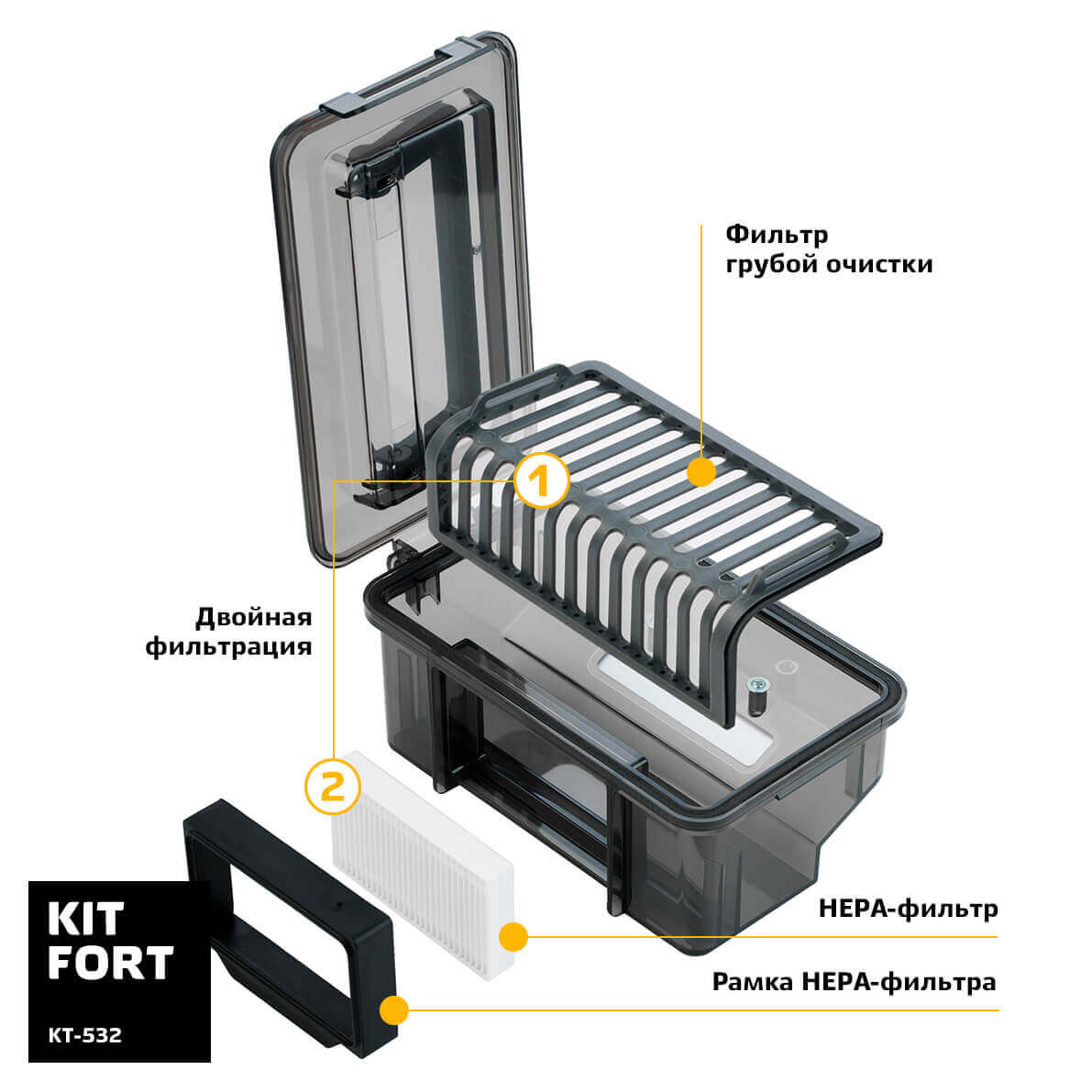 Фильтр
грубой очистки

1

Двойная
фильтрация

2

HEPA-фильтр

Рамка HEPA-фильтра

KIT
FORT

KT-532