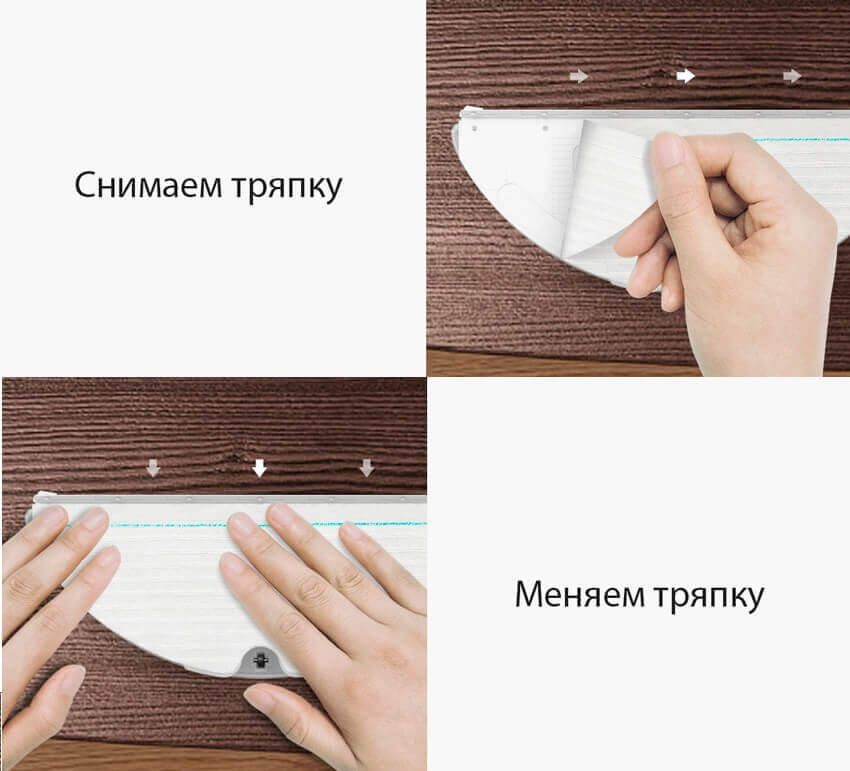 Снимаем тряпку

Меняем тряпку